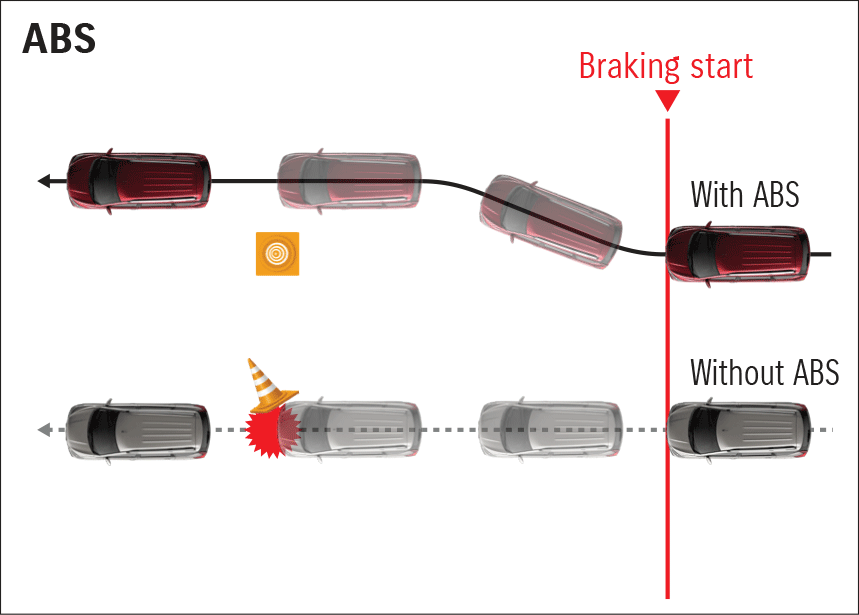 ABS

Braking start

With ABS

Without ABS